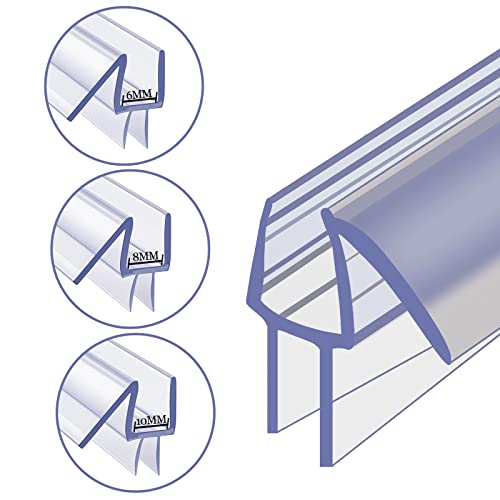 6MM

8MM

10MM