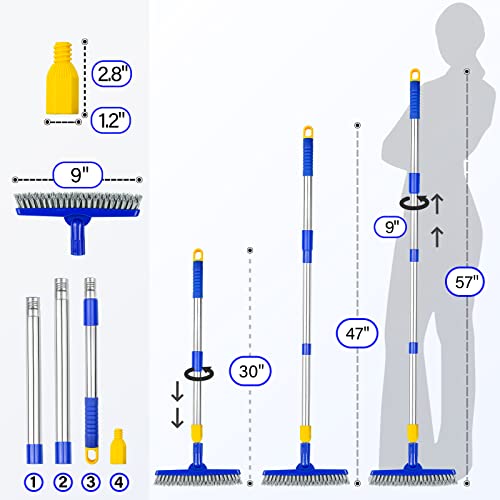 2.8"
1.2"
9"
①
②
③
④
30"
47"
9"
57"