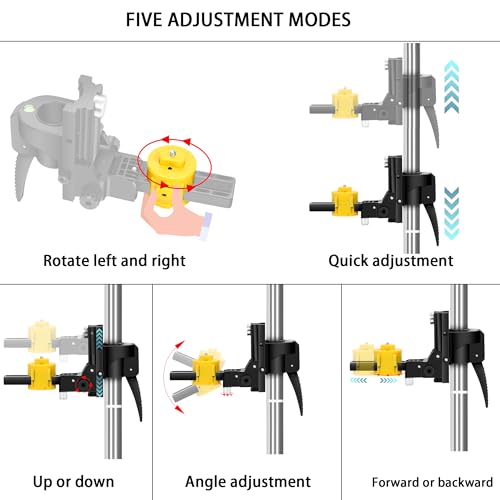 FIVE ADJUSTMENT MODES

Rotate left and right

Quick adjustment

Up or down

Angle adjustment

Forward or backward