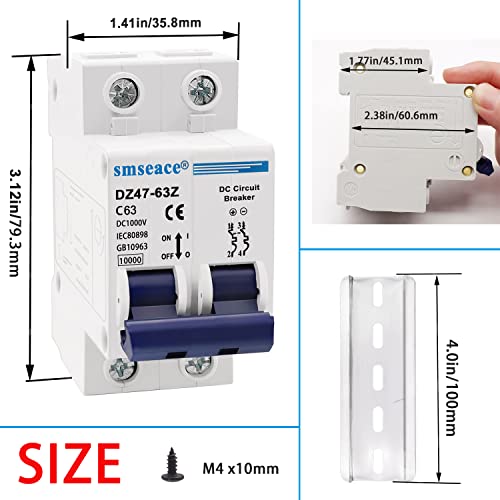 1.41in/35.8mm

3.12in/79.3mm

smseace®

DZ47-63Z

C63

CE

DC1000V

IEC80898

GB10963

10000

ON I

OFF O

DC Circuit Breaker

⊕ ⊖

1 3

2 4

1.77in/45.1mm

2.38in/60.6mm

4.0in/100mm

SIZE

M4 x10mm