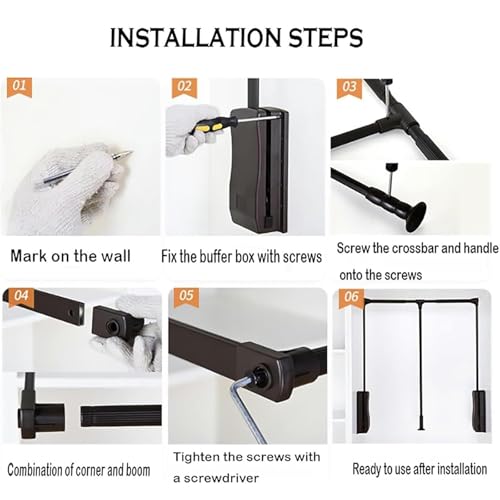 INSTALLATION STEPS

01

Mark on the wall

02

Fix the buffer box with screws

03

Screw the crossbar and handle onto the screws

04

Combination of corner and boom

05

Tighten the screws with a screwdriver

06

Ready to use after installation