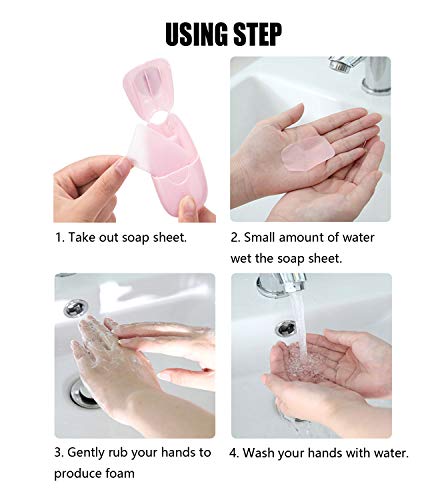 USING STEP

1. Take out soap sheet.

2. Small amount of water wet the soap sheet.

3. Gently rub your hands to produce foam

4. Wash your hands with water.