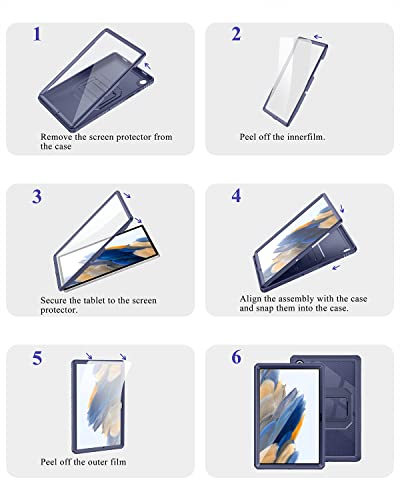 1

Remove the screen protector from the case

2

Peel off the innerfilm.

3

Secure the tablet to the screen protector.

4

Align the assembly with the case and snap them into the case.

5

Peel off the outer film

6