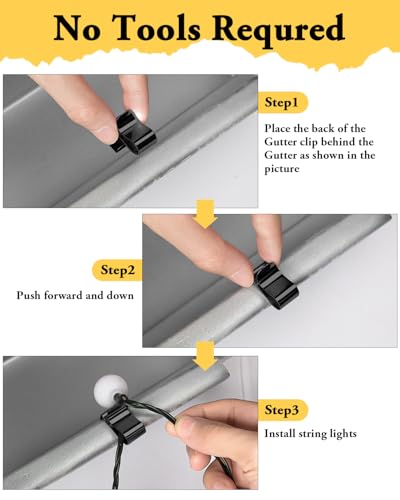 No Tools Requred

Step1

Place the back of the Gutter clip behind the Gutter as shown in the picture

Step2

Push forward and down

Step3

Install string lights