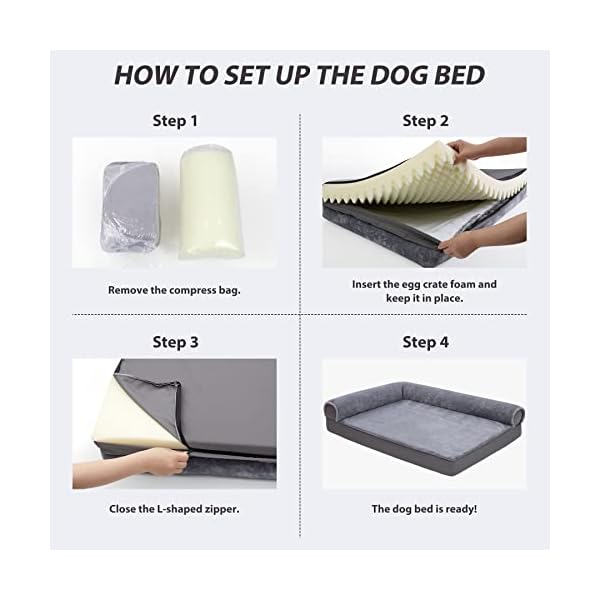 HOW TO SET UP THE DOG BED

Step 1

Remove the compress bag.

Step 2

Insert the egg crate foam and keep it in place.

Step 3

Close the L-shaped zipper.

Step 4

The dog bed is ready!