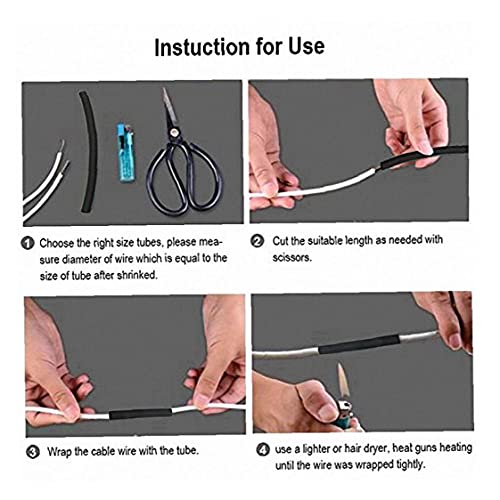 Instuction for Use

1 Choose the right size tubes, please measure diameter of wire which is equal to the size of tube after shrinked.

2 Cut the suitable length as needed with scissors.

3 Wrap the cable wire with the tube.

4 use a lighter or hair dryer, heat guns heating until the wire was wrapped tightly.