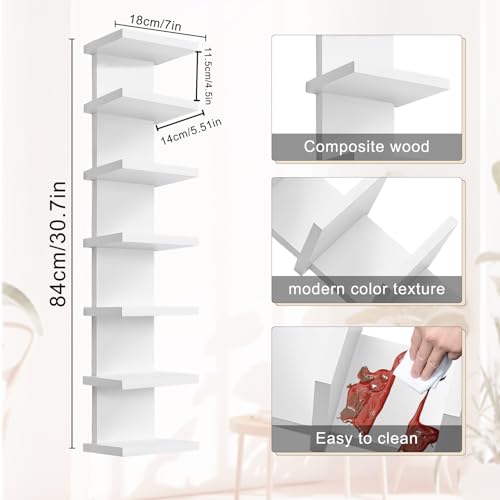 18cm/7in

11.5cm/4.5in

14cm/5.51in

84cm/30.7in

Composite wood

modern color texture

Easy to clean