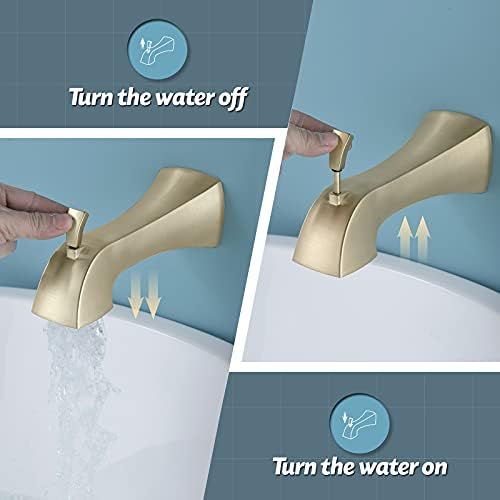 Turn the water off

Turn the water on