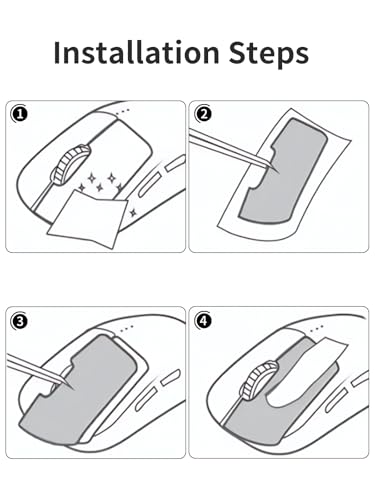 Installation Steps

1

2

3

4