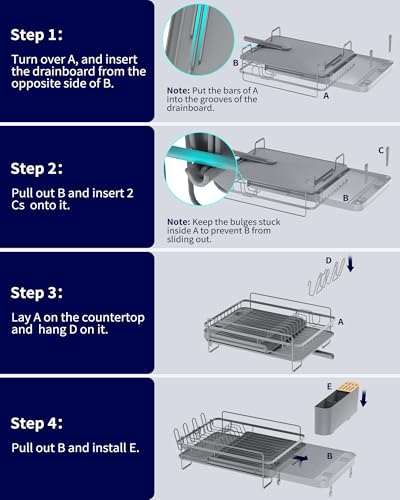 Step 1:

Turn over A, and insert the drainboard from the opposite side of B.

B

A

Note: Put the bars of A into the grooves of the drainboard.

Step 2:

Pull out B and insert 2 Cs onto it.

C

B

Note: Keep the bulges stuck inside A to prevent B from sliding out.

Step 3:

Lay A on the countertop and hang D on it.

D

A

Step 4:

Pull out B and install E.

E

B