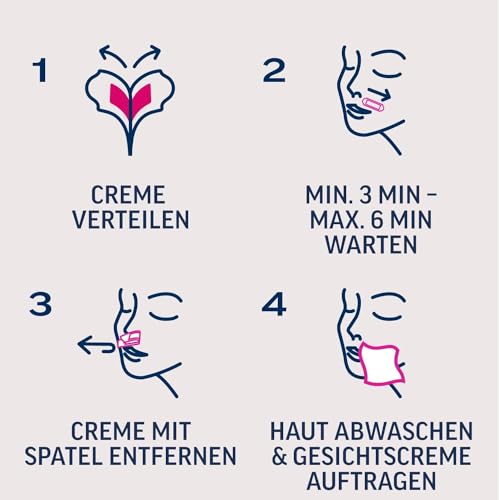 1

CREME VERTEILEN

2

MIN. 3 MIN – MAX. 6 MIN WARTEN

3

CREME MIT SPATEL ENTFERNEN

4

HAUT ABWASCHEN & GESICHTSCREME AUFTRAGEN