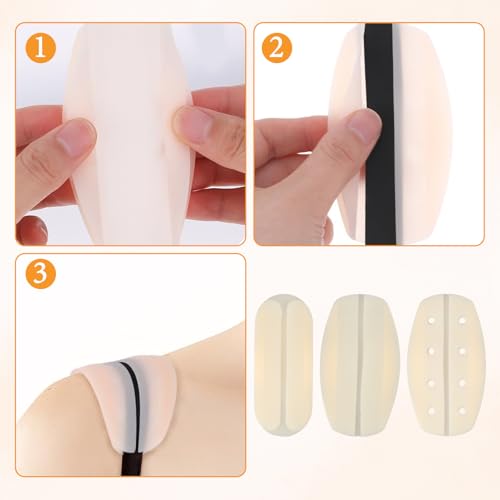 1

2

3