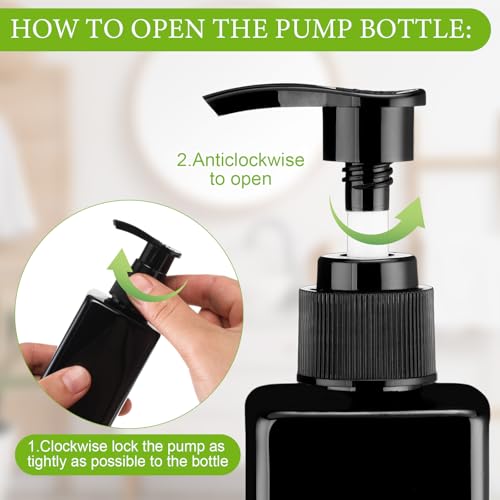 HOW TO OPEN THE PUMP BOTTLE:

2.Anticlockwise to open

1.Clockwise lock the pump as tightly as possible to the bottle