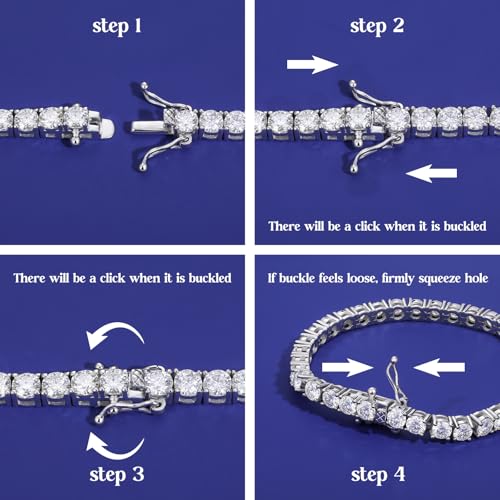 step 1

step 2

There will be a click when it is buckled

There will be a click when it is buckled

step 3

If buckle feels loose, firmly squeeze hole

step 4