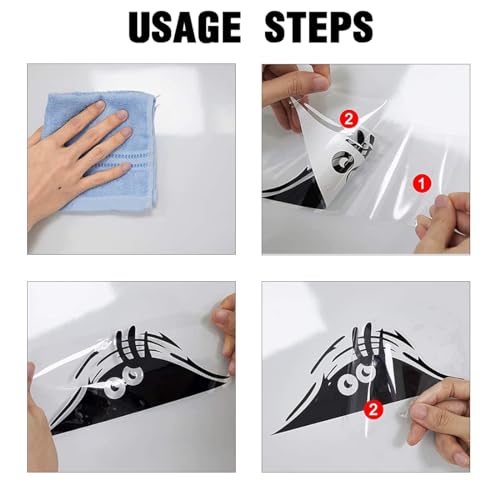 USAGE STEPS

2

1

2