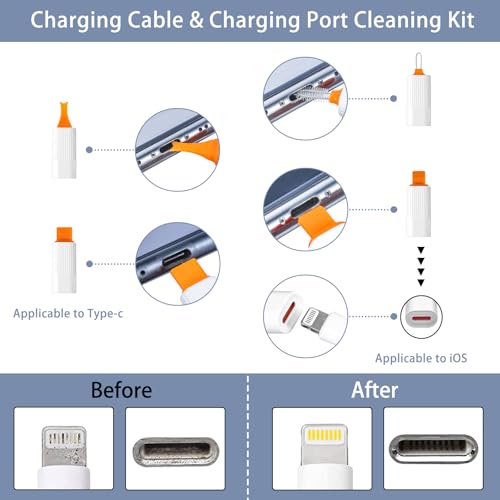 Charging Cable & Charging Port Cleaning Kit

Applicable to Type-c

Applicable to iOS

Before

After