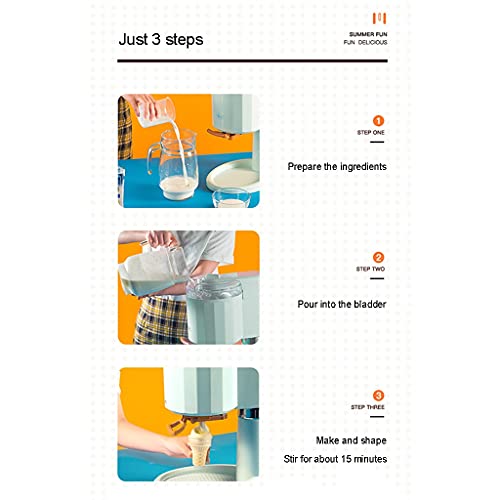 Just 3 steps

SUMMER FUN
FUN DELICIOUS

1
STEP ONE

Prepare the ingredients

2
STEP TWO

Pour into the bladder

3
STEP THREE

Make and shape
Stir for about 15 minutes