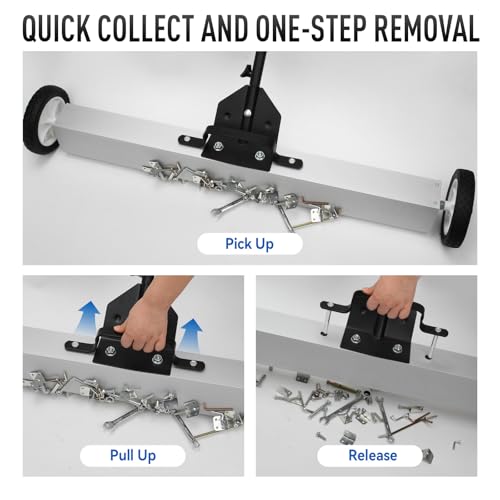 QUICK COLLECT AND ONE-STEP REMOVAL

Pick Up

Pull Up

Release