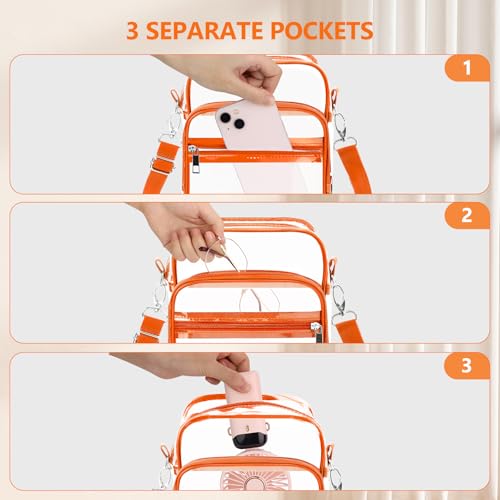 3 SEPARATE POCKETS

1

2

3