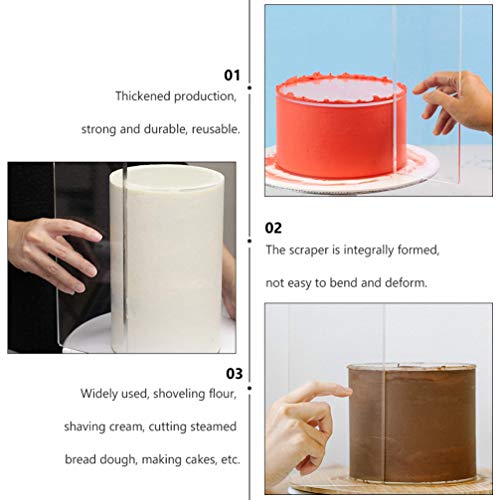 01

Thickened production,

strong and durable, reusable.

02

The scraper is integrally formed,

not easy to bend and deform.

03

Widely used, shoveling flour,

shaving cream, cutting steamed

bread dough, making cakes, etc.