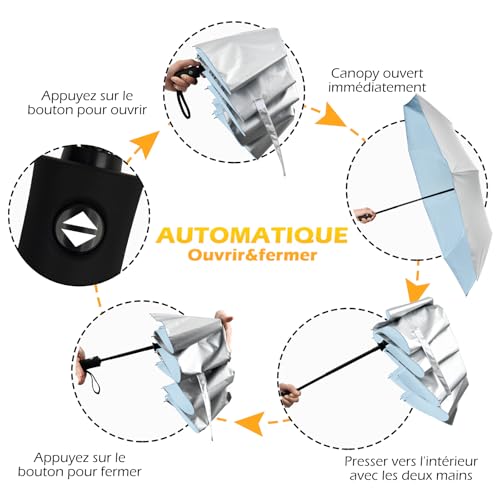 Appuyez sur le bouton pour ouvrir

Canopy ouvert immédiatement

AUTOMATIQUE
Ouvrir&fermer

Appuyez sur le bouton pour fermer

Presser vers l'intérieur avec les deux mains