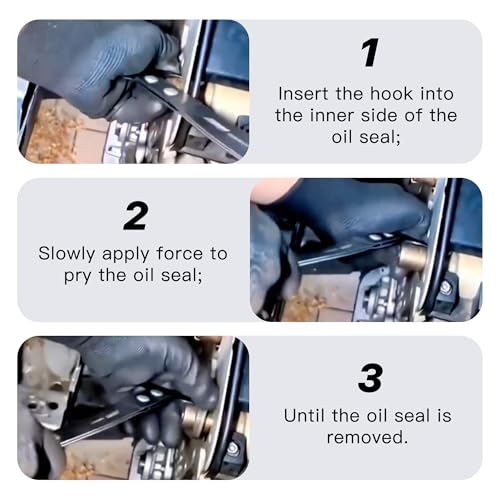 1

Insert the hook into the inner side of the oil seal;

2

Slowly apply force to pry the oil seal;

3

Until the oil seal is removed.