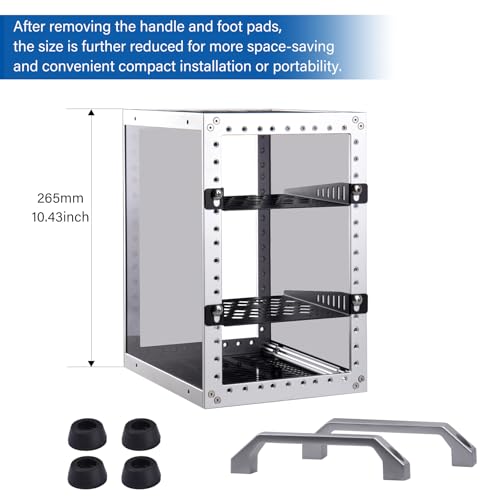 After removing the handle and foot pads, the size is further reduced for more space-saving and convenient compact installation or portability.

265mm
10.43inch