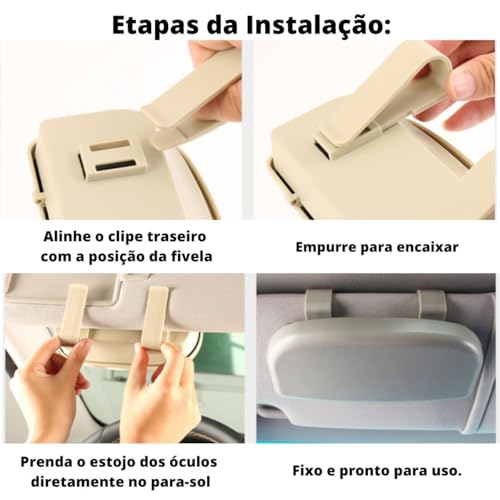 Etapas da Instalação:

Alinhe o clipe traseiro com a posição da fivela

Empurre para encaixar

Prenda o estojo dos óculos diretamente no para-sol

Fixo e pronto para uso.