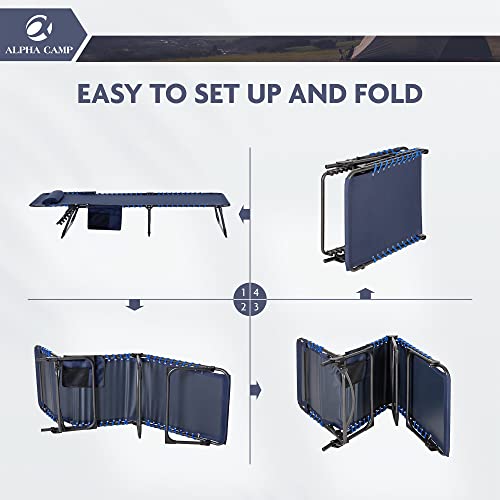 ALPHA CAMP

EASY TO SET UP AND FOLD

1 4
2 3