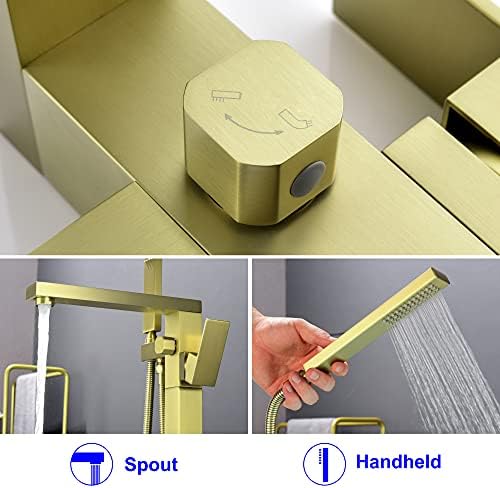 Spout

Handheld