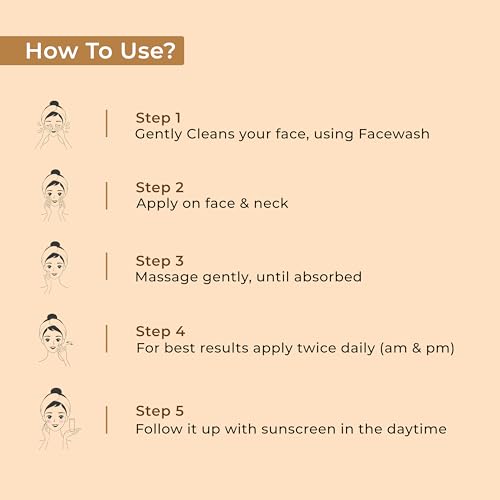 How To Use?

Step 1
Gently Cleans your face, using Facewash

Step 2
Apply on face & neck

Step 3
Massage gently, until absorbed

Step 4
For best results apply twice daily (am & pm)

Step 5
Follow it up with sunscreen in the daytime