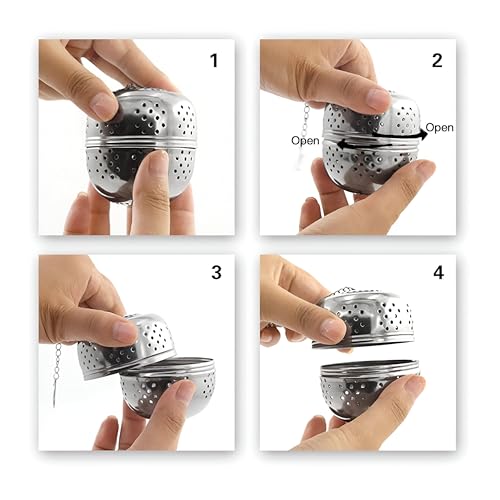 1

2

Open

Open

3

4