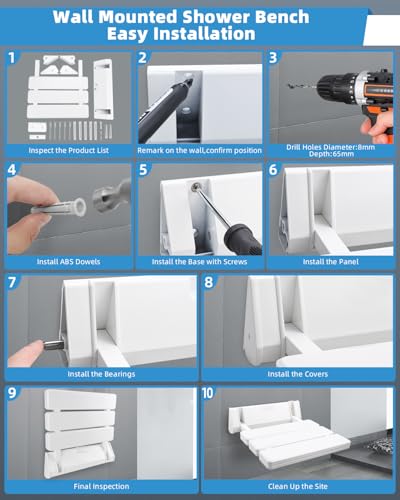 Wall Mounted Shower Bench
Easy Installation

1
Inspect the Product List

2
Remark on the wall,confirm position

3
Drill Holes Diameter:8mm
Depth:65mm

4
Install ABS Dowels

5
Install the Base with Screws

6
Install the Panel

7
Install the Bearings

8
Install the Covers

9
Final Inspection

10
Clean Up the Site