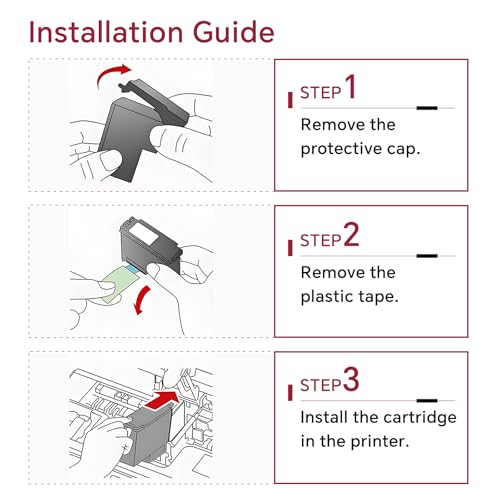 Installation Guide

STEP 1

Remove the protective cap.

STEP 2

Remove the plastic tape.

STEP 3

Install the cartridge in the printer.