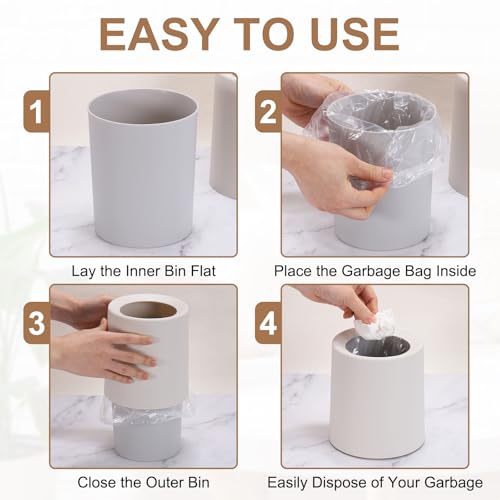 EASY TO USE

1

Lay the Inner Bin Flat

2

Place the Garbage Bag Inside

3

Close the Outer Bin

4

Easily Dispose of Your Garbage