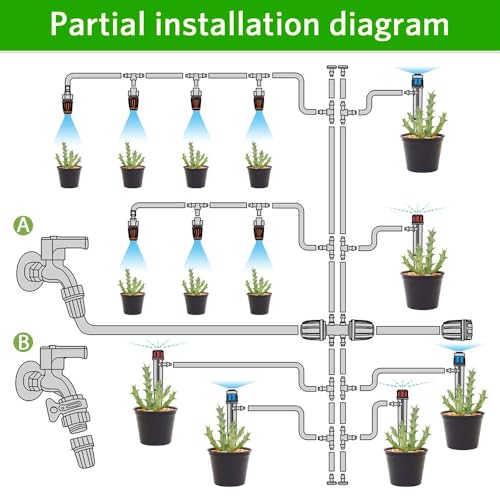 Partial installation diagram

A

B