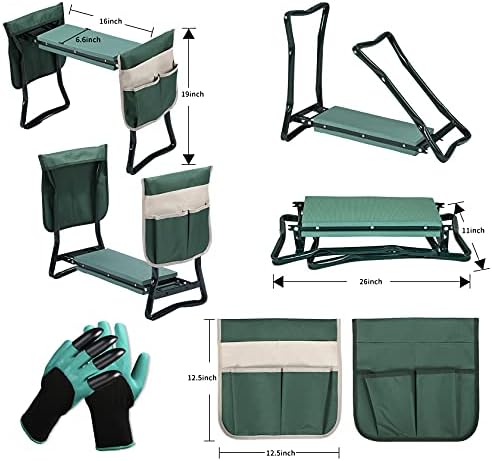 16inch
6.6inch
19inch
11inch
26inch
12.5inch
12.5inch