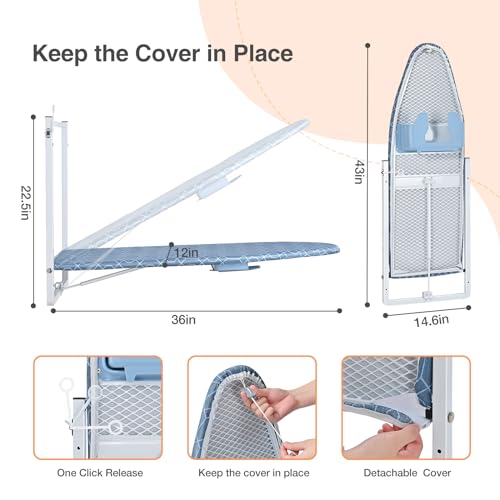 Keep the Cover in Place

22.5in

12in

36in

43in

14.6in

One Click Release

Keep the cover in place

Detachable Cover