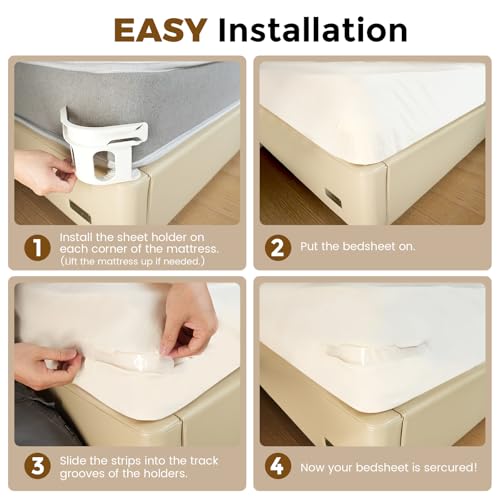 EASY Installation

1 Install the sheet holder on each corner of the mattress. (Lift the mattress up if needed.)

2 Put the bedsheet on.

3 Slide the strips into the track grooves of the holders.

4 Now your bedsheet is sercured!