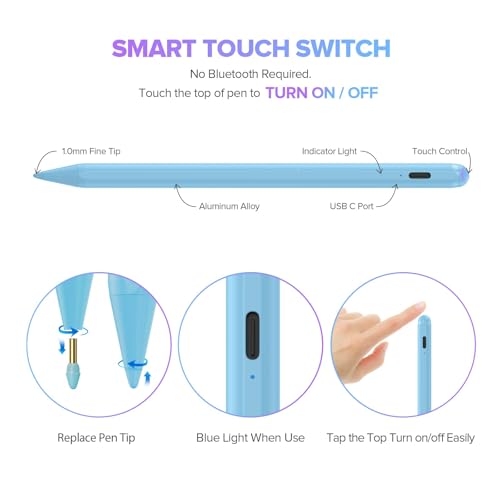 SMART TOUCH SWITCH

No Bluetooth Required.

Touch the top of pen to TURN ON / OFF

1.0mm Fine Tip

Indicator Light

Touch Control

Aluminum Alloy

USB C Port

Replace Pen Tip

Blue Light When Use

Tap the Top Turn on/off Easily