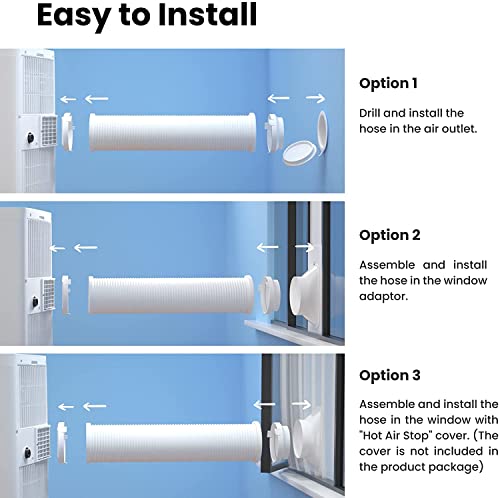 Easy to Install

Option 1

Drill and install the hose in the air outlet.

Option 2

Assemble and install the hose in the window adaptor.

Option 3

Assemble and install the hose in the window with "Hot Air Stop" cover. (The cover is not included in the product package)