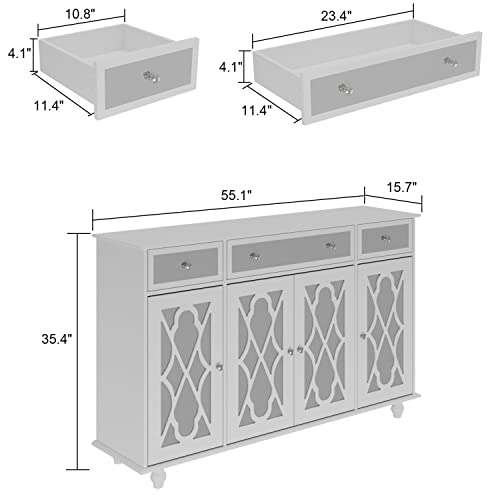 10.8"

4.1"

11.4"

23.4"

4.1"

11.4"

55.1"

15.7"

35.4"