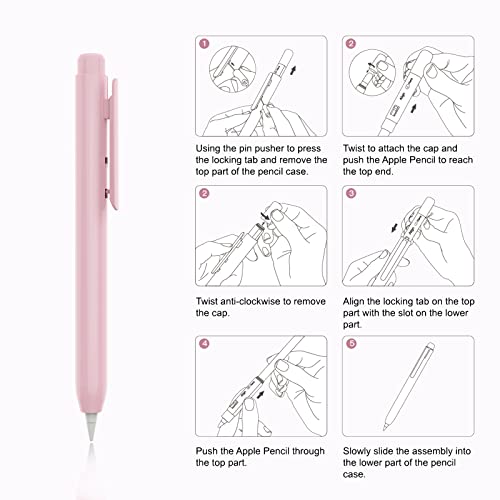 1

Using the pin pusher to press the locking tab and remove the top part of the pencil case.

2

Twist to attach the cap and push the Apple Pencil to reach the top end.

2

Twist anti-clockwise to remove the cap.

3

Align the locking tab on the top part with the slot on the lower part.

4

Push the Apple Pencil through the top part.

5

Slowly slide the assembly into the lower part of the pencil case.