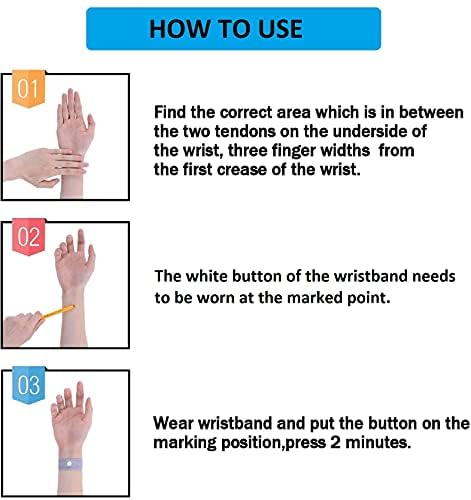 HOW TO USE

01

Find the correct area which is in between the two tendons on the underside of the wrist, three finger widths from the first crease of the wrist.

02

The white button of the wristband needs to be worn at the marked point.

03

Wear wristband and put the button on the marking position,press 2 minutes.