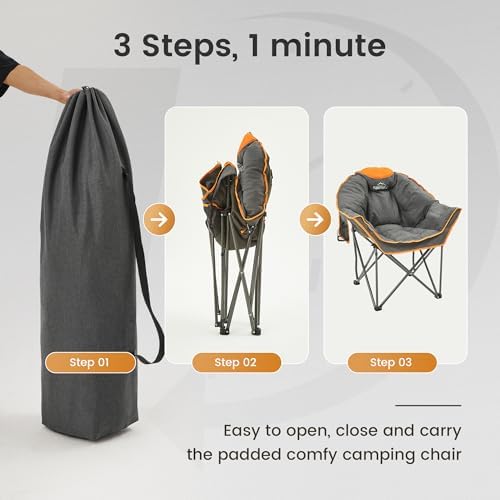 3 Steps, 1 minute

Step 01

Step 02

Step 03

Easy to open, close and carry the padded comfy camping chair