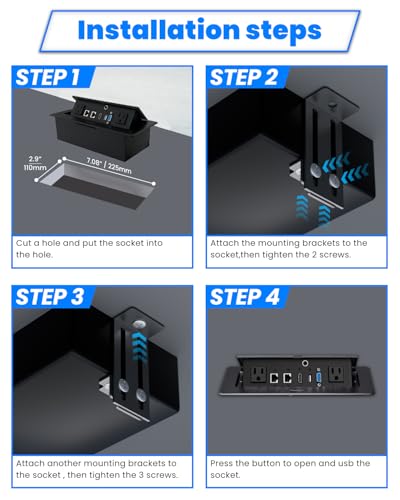 Installation steps

STEP 1

2.9"
110mm

7.08" | 225mm

Cut a hole and put the socket into the hole.

STEP 2

Attach the mounting brackets to the socket,then tighten the 2 screws.

STEP 3

Attach another mounting brackets to the socket , then tighten the 3 screws.

STEP 4

Press the button to open and usb the socket.