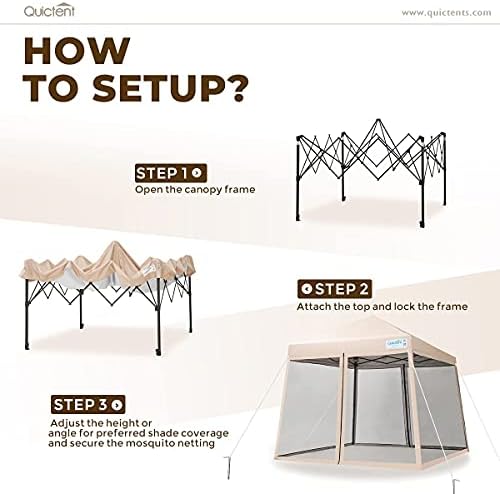 Quictent

www.quictents.com

HOW TO SETUP?

STEP 1
Open the canopy frame

STEP 2
Attach the top and lock the frame

STEP 3
Adjust the height or angle for preferred shade coverage and secure the mosquito netting