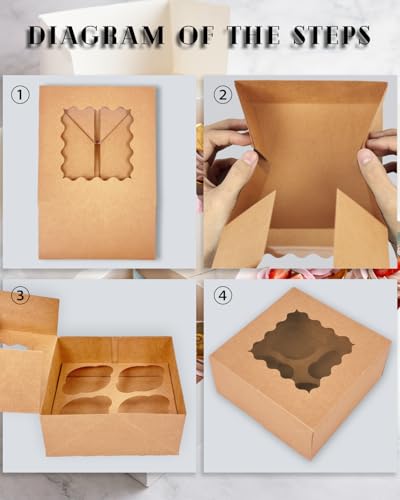 DIAGRAM OF THE STEPS

①

②

③

④