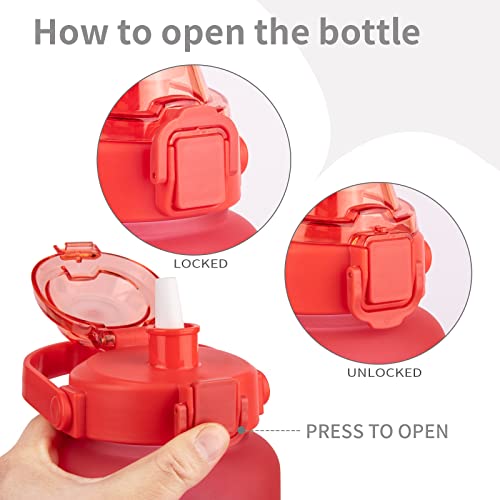 How to open the bottle

LOCKED

UNLOCKED

PRESS TO OPEN