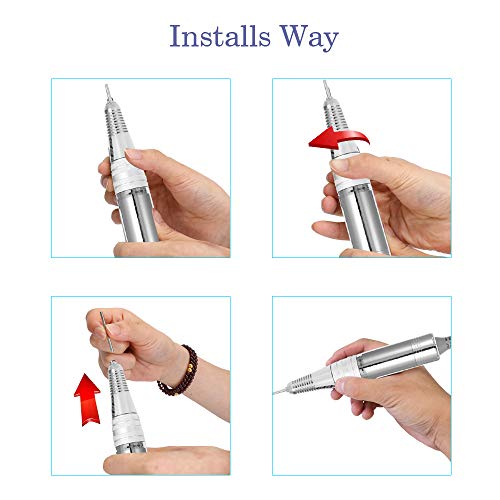 Installs Way